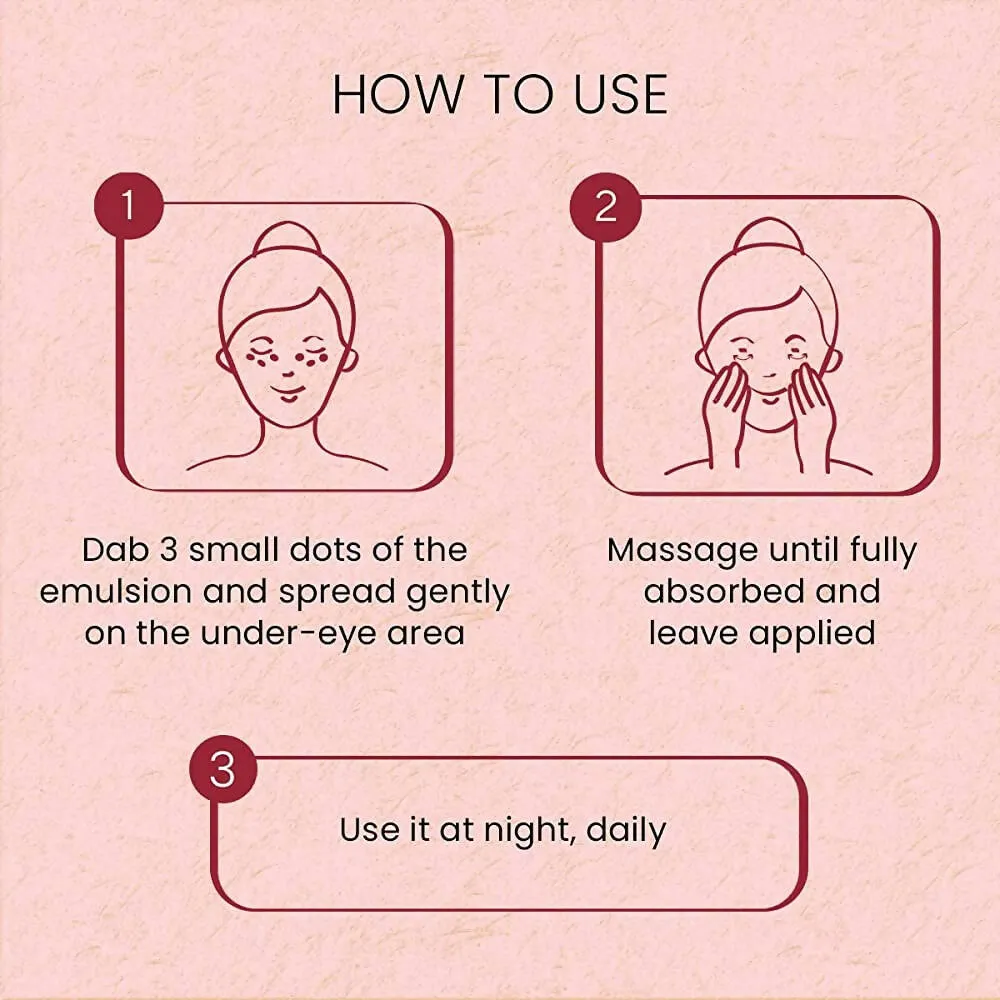 HOW TO USE

1

Dab 3 small dots of the emulsion and spread gently on the under-eye area

2

Massage until fully absorbed and leave applied

3

Use it at night, daily